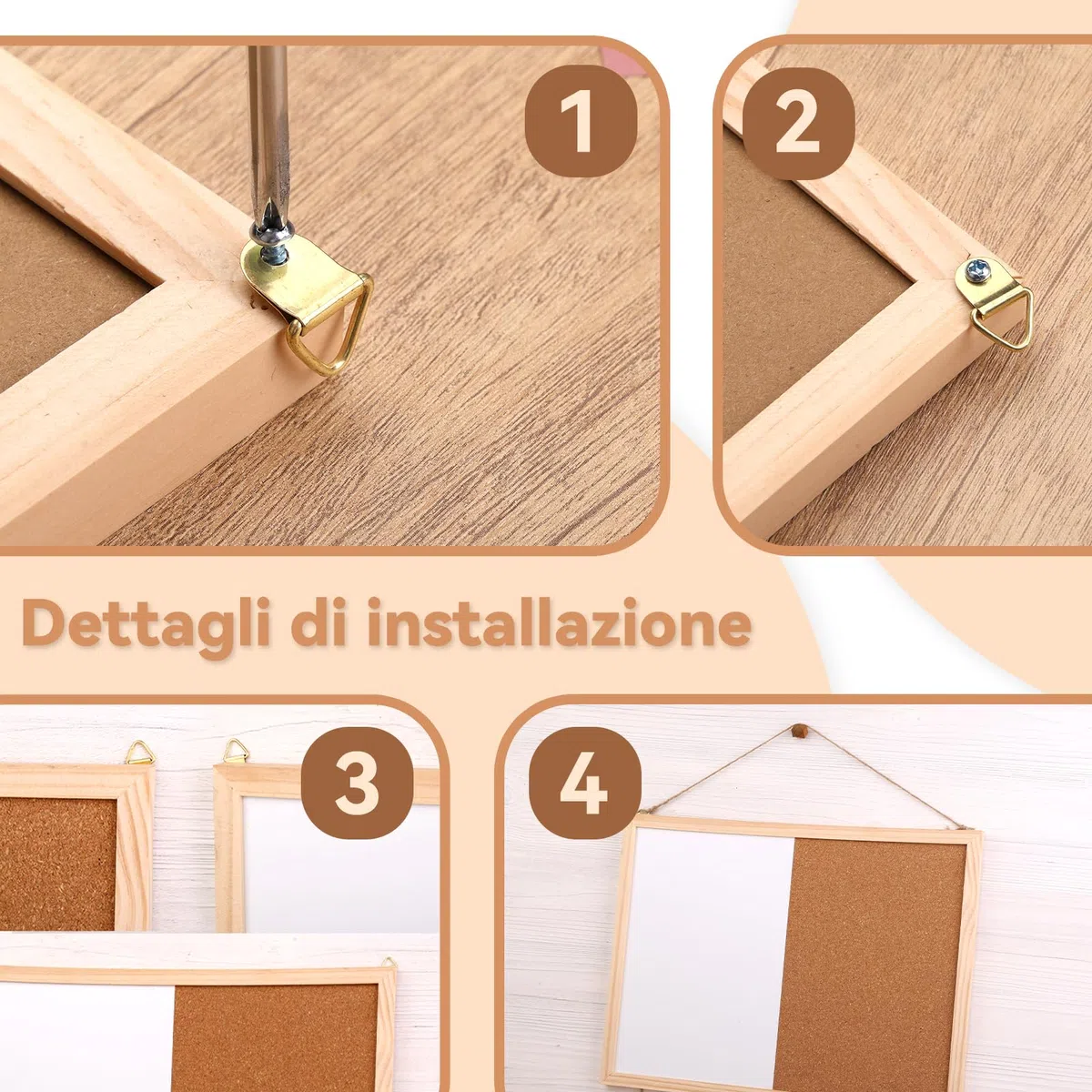 1

2

Dettagli di installazione

3

4